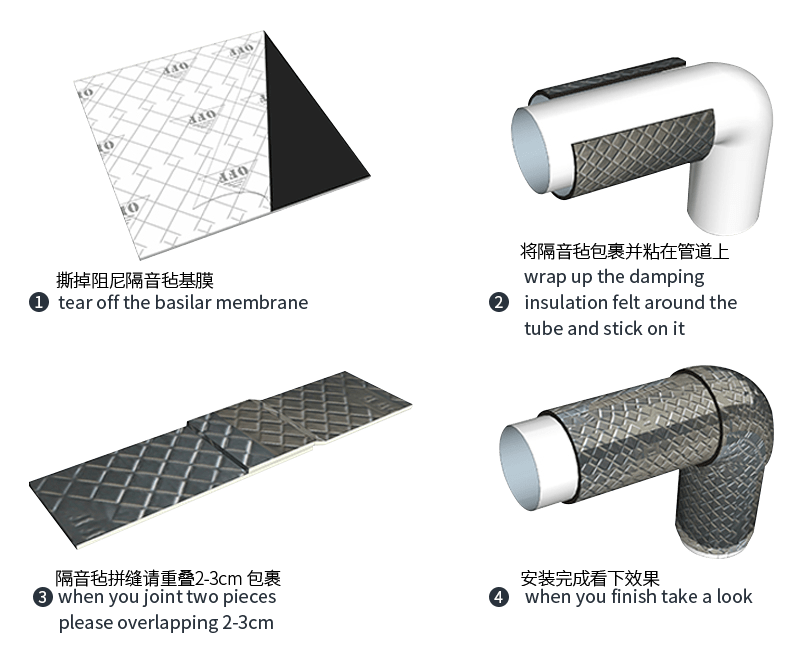 OFP

撕掉阻尼隔音毡基膜
❶ tear off the basilar membrane

将隔音毡包裹并粘在管道上
❷ wrap up the damping insulation felt around the tube and stick on it

隔音毡拼缝请重叠2-3cm 包裹
❸ when you joint two pieces please overlapping 2-3cm

安装完成看下效果
❹ when you finish take a look