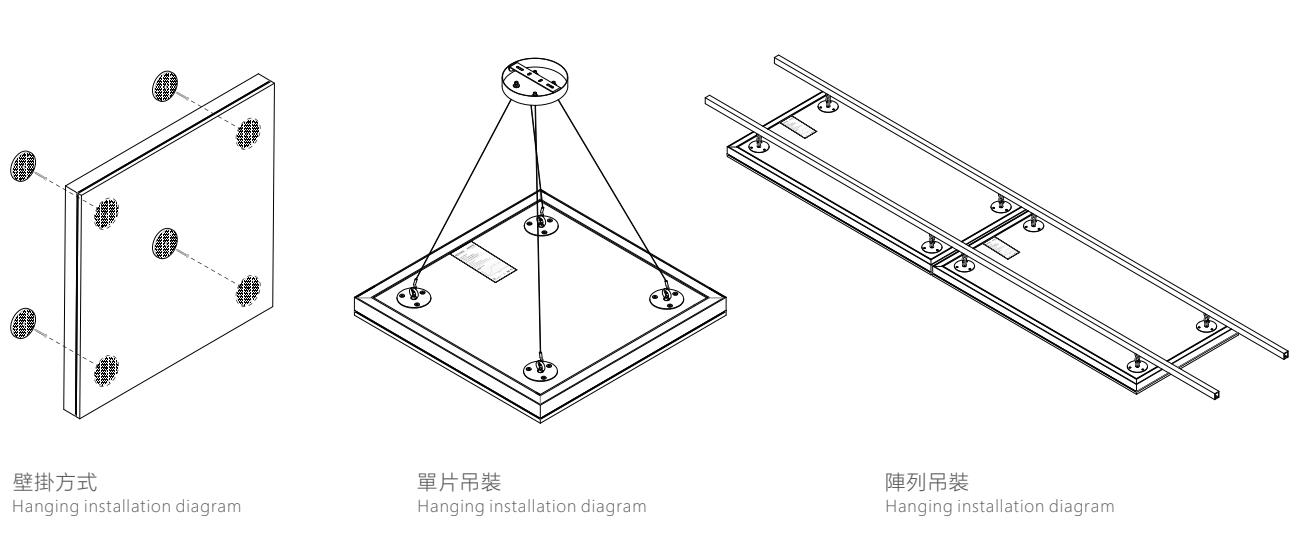 壁掛方式
Hanging installation diagram

單片吊裝
Hanging installation diagram

陣列吊裝
Hanging installation diagram